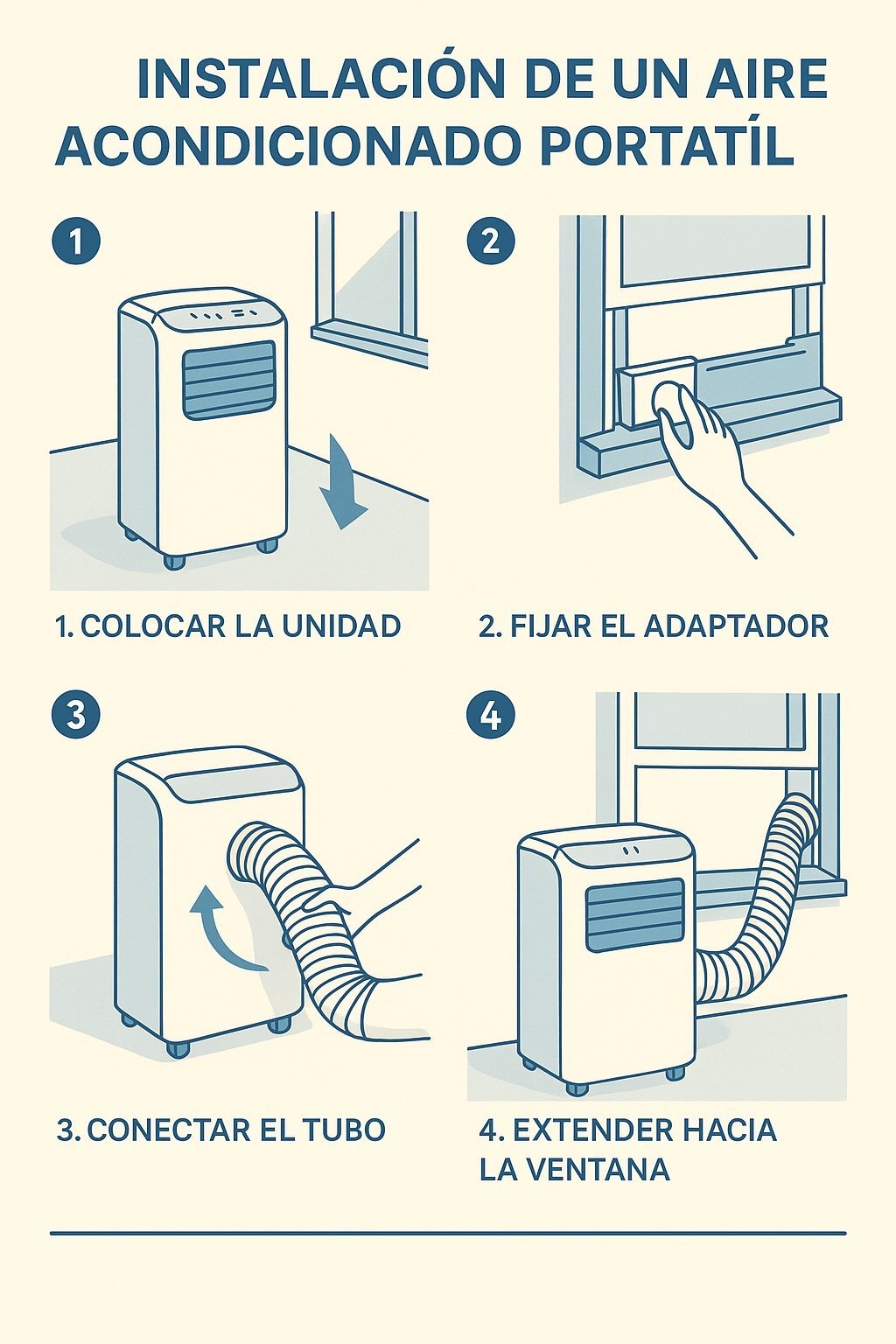 INSTALACIÓN DE UN AIRE ACONDICIONADO PORTATÍL

1

2

1. COLOCAR LA UNIDAD

2. FIJAR EL ADAPTADOR

3

4

3. CONECTAR EL TUBO

4. EXTENDER HACIA LA VENTANA